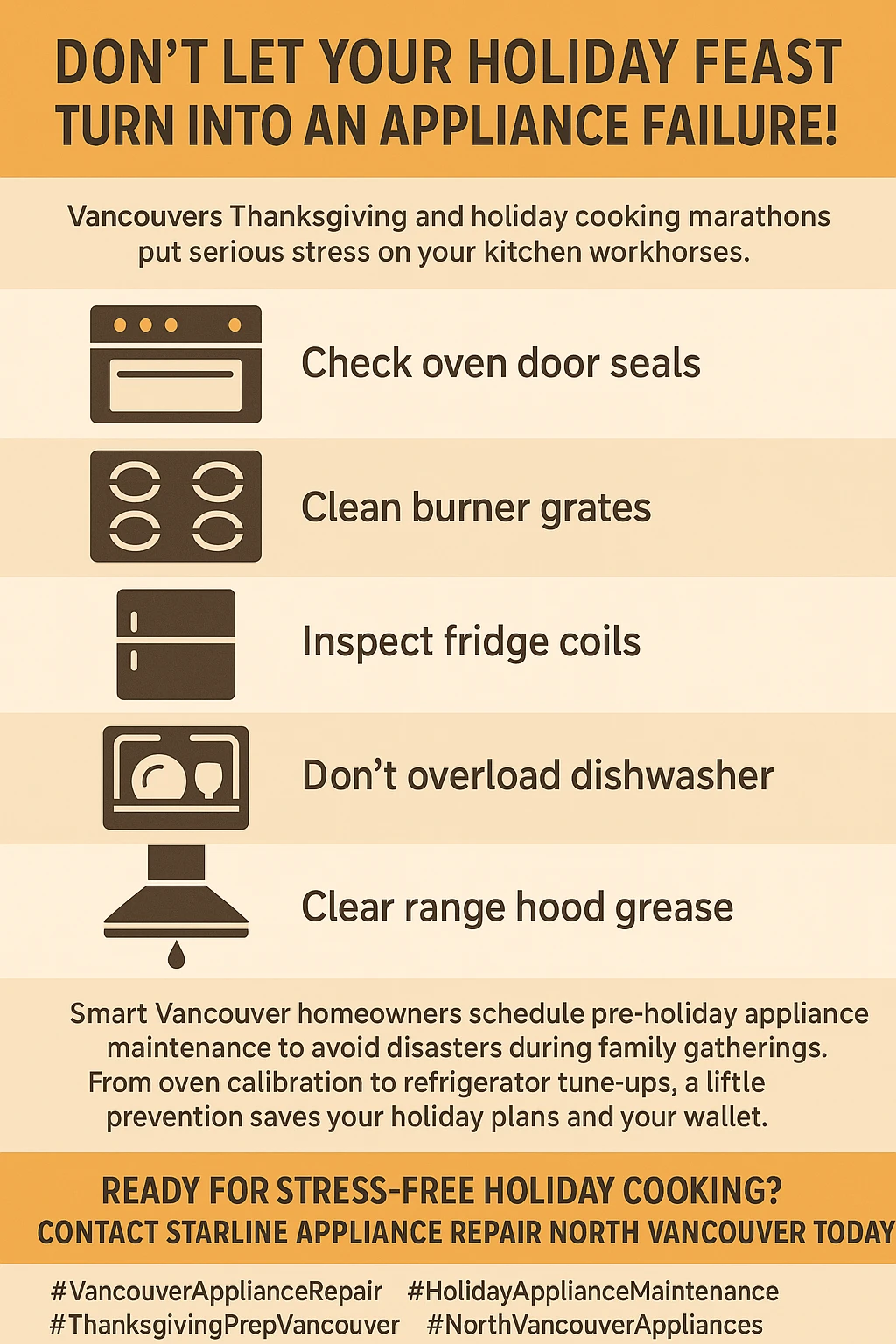 DON'T LET YOUR HOLIDAY FEAST TURN INTO AN APPLIANCE FAILURE!

Vancouvers Thanksgiving and holiday cooking marathons put serious stress on your kitchen workhorses.

Check oven door seals

Clean burner grates

Inspect fridge coils

Don't overload dishwasher

Clear range hood grease

Smart Vancouver homeowners schedule pre-holiday appliance maintenance to avoid disasters during family gatherings. From oven calibration to refrigerator tune-ups, a liftle prevention saves your holiday plans and your wallet.

READY FOR STRESS-FREE HOLIDAY COOKING?
CONTACT STARLINE APPLIANCE REPAIR NORTH VANCOUVER TODAY

#VancouverApplianceRepair #HolidayApplianceMaintenance #ThanksgivingPrepVancouver #NorthVancouverAppliances