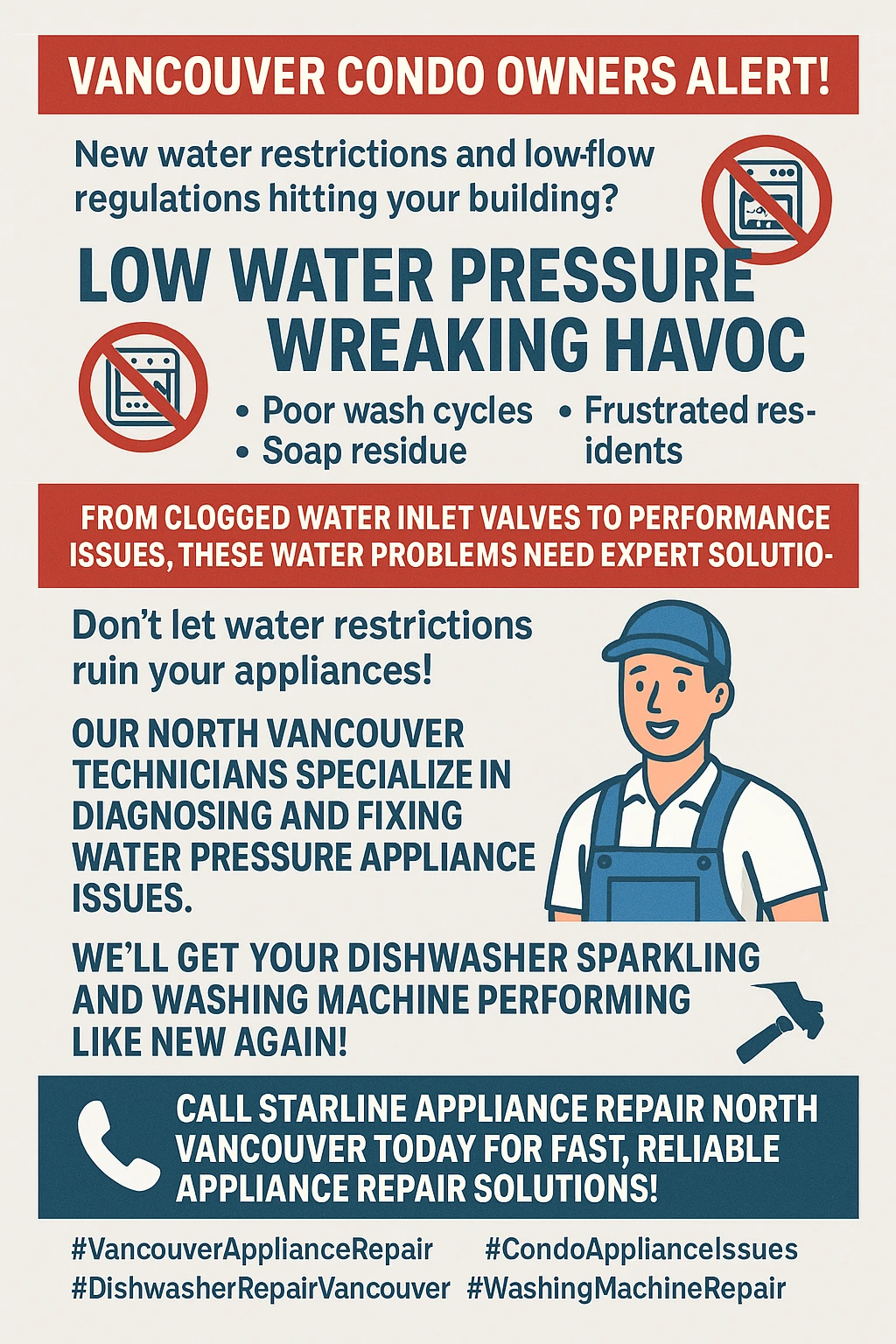 VANCOUVER CONDO OWNERS ALERT!

New water restrictions and low-flow regulations hitting your building?

LOW WATER PRESSURE WREAKING HAVOC

• Poor wash cycles
• Soap residue
• Frustrated residents

FROM CLOGGED WATER INLET VALVES TO PERFORMANCE ISSUES, THESE WATER PROBLEMS NEED EXPERT SOLUTIO-

Don't let water restrictions ruin your appliances!

OUR NORTH VANCOUVER TECHNICIANS SPECIALIZE IN DIAGNOSING AND FIXING WATER PRESSURE APPLIANCE ISSUES.

WE'LL GET YOUR DISHWASHER SPARKLING AND WASHING MACHINE PERFORMING LIKE NEW AGAIN!

CALL STARLINE APPLIANCE REPAIR NORTH VANCOUVER TODAY FOR FAST, RELIABLE APPLIANCE REPAIR SOLUTIONS!

#VancouverApplianceRepair #CondoApplianceIssues
#DishwasherRepairVancouver #WashingMachineRepair