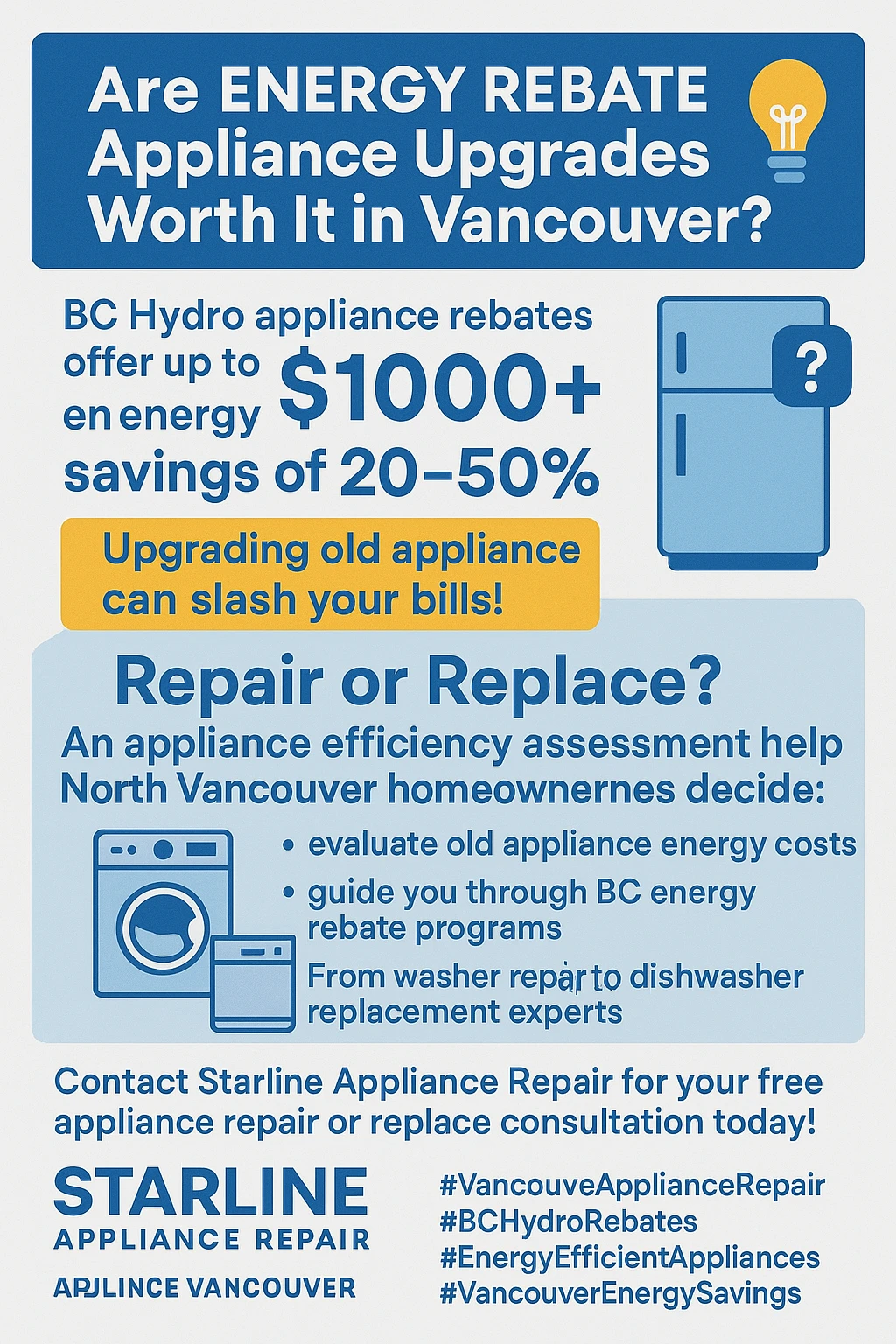 Are ENERGY REBATE Appliance Upgrades Worth It in Vancouver?

BC Hydro appliance rebates offer up to $1000+ en energy savings of 20–50%

?

Upgrading old appliance can slash your bills!

Repair or Replace?

An appliance efficiency assessment help North Vancouver homeownernes decide:

• evaluate old appliance energy costs
• guide you through BC energy rebate programs

From washer repar to dishwasher replacement experts

Contact Starline Appliance Repair for your free appliance repair or replace consultation today!

STARLINE
APPLIANCE REPAIR
APJLINCE VANCOUVER

#VancouveApplianceRepair
#BCHydroRebates
#EnergyEfficientAppliances
#VancouverEnergySavings