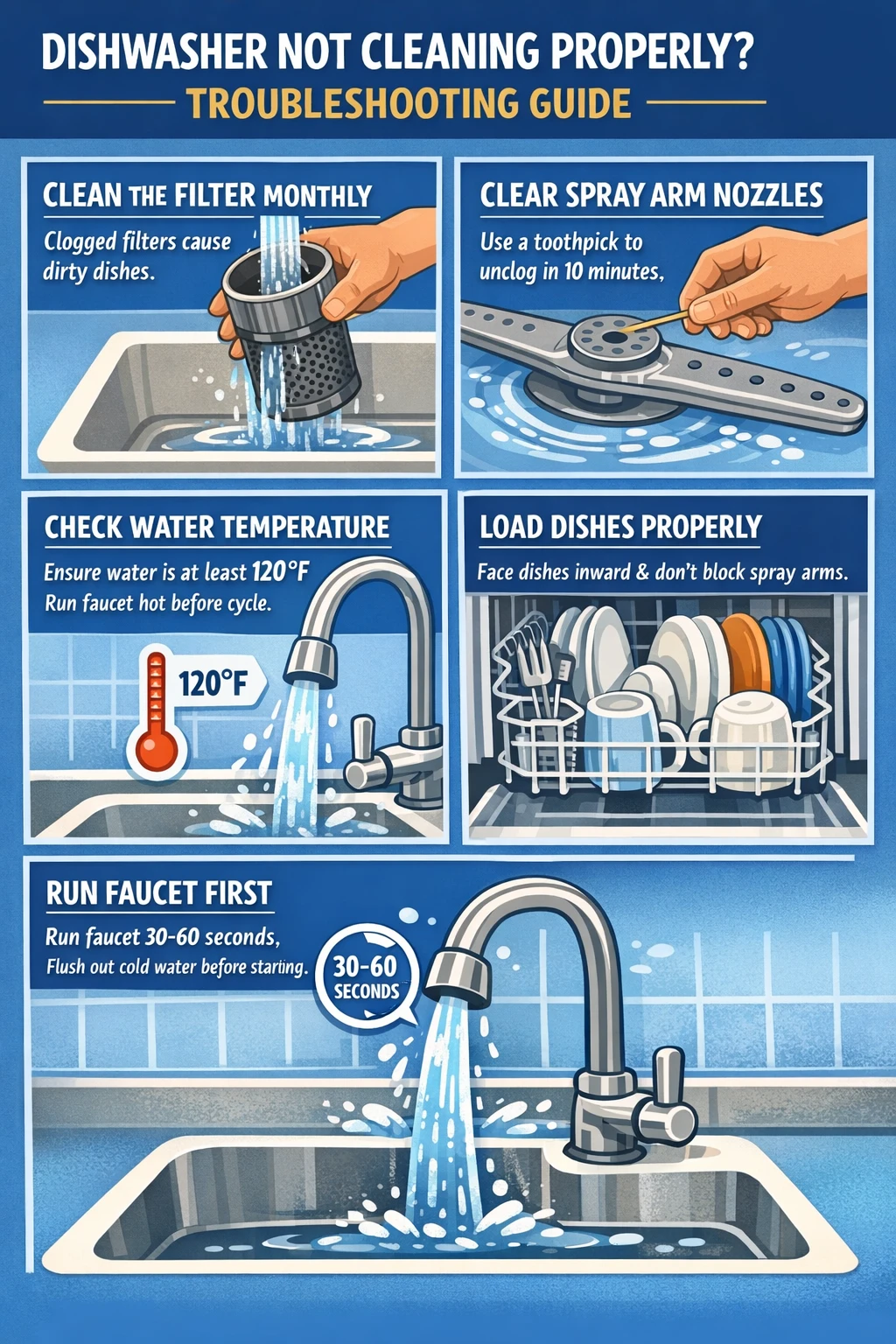 DISHWASHER NOT CLEANING PROPERLY?
TROUBLESHOOTING GUIDE

CLEAN THE FILTER MONTHLY
Clogged filters cause dirty dishes.

CLEAR SPRAY ARM NOZZLES
Use a toothpick to unclog in 10 minutes,

CHECK WATER TEMPERATURE
Ensure water is at least 120°F
Run faucet hot before cycle.

120°F

LOAD DISHES PROPERLY
Face dishes inward & don't block spray arms.

RUN FAUCET FIRST
Run faucet 30-60 seconds,
Flush out cold water before starting.

30-60 SECONDS